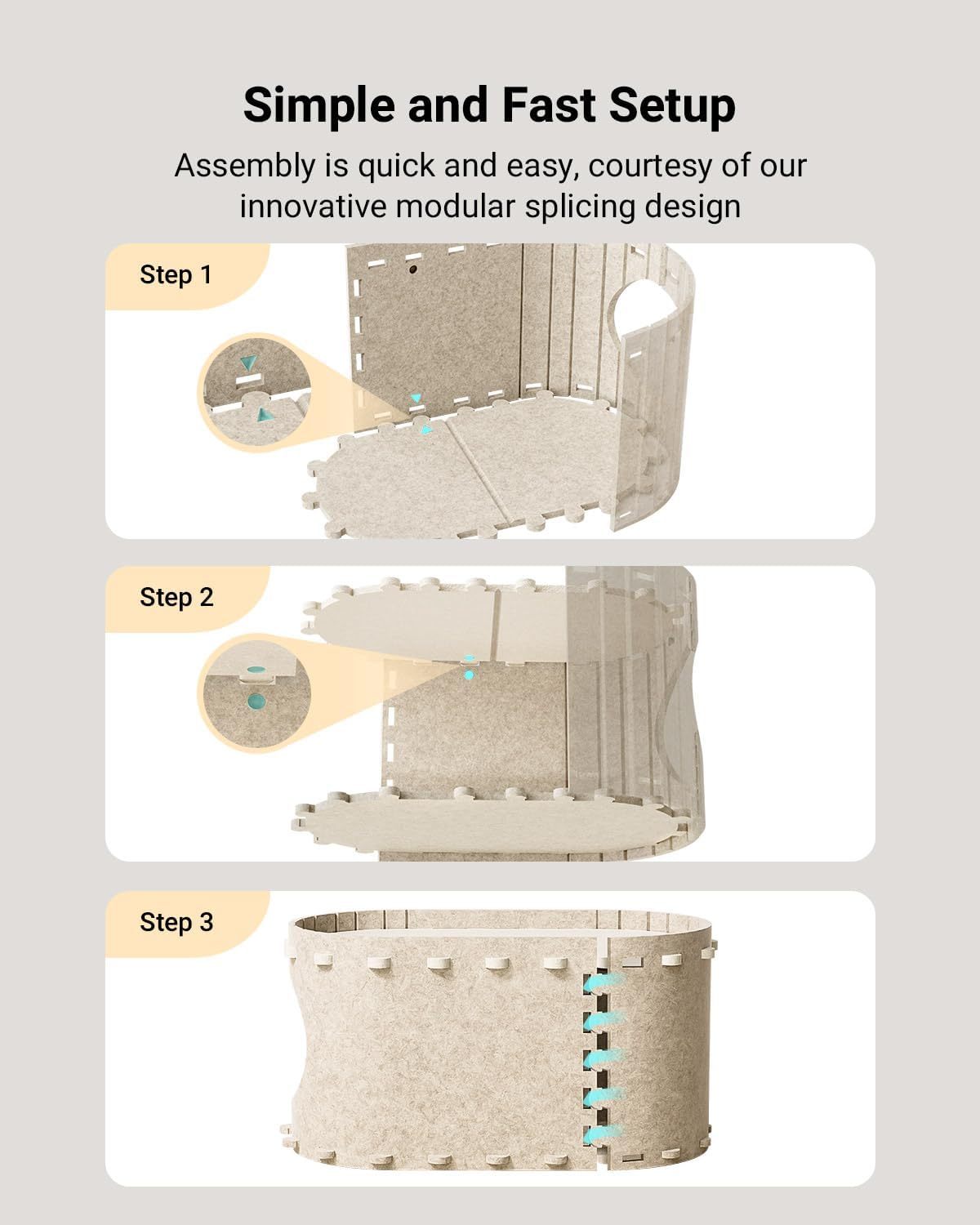 Simple and Fast Setup

Assembly is quick and easy, courtesy of our innovative modular splicing design

Step 1

Step 2

Step 3